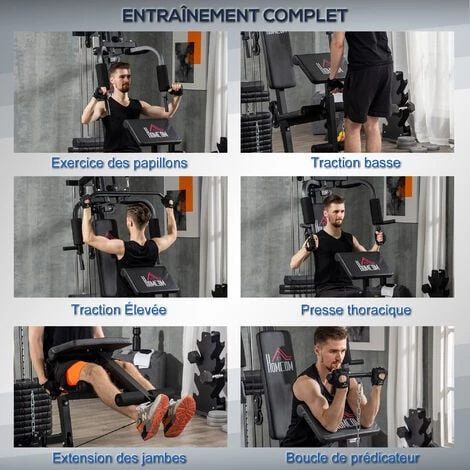 ENTRAÎNEMENT COMPLET

HOMCOM

Exercice des papillons

HOMCOM

Traction basse

HOMCOM

Traction Élevée

HOMCOM

Presse thoracique

Extension des jambes

HOMCOM

Boucle de prédicateur