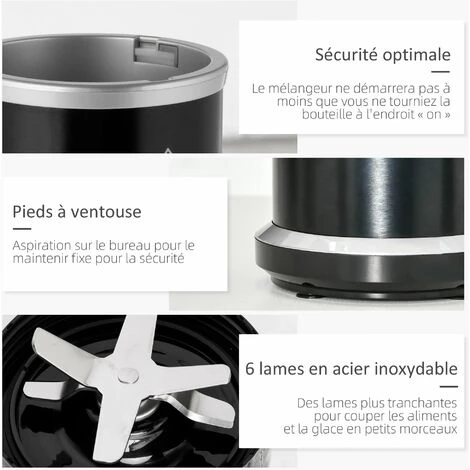 Sécurité optimale

Le mélangeur ne démarrera pas à moins que vous ne tourniez la bouteille à l'endroit « on »

Pieds à ventouse

Aspiration sur le bureau pour le maintenir fixe pour la sécurité

6 lames en acier inoxydable

Des lames plus tranchantes pour couper les aliments et la glace en petits morceaux