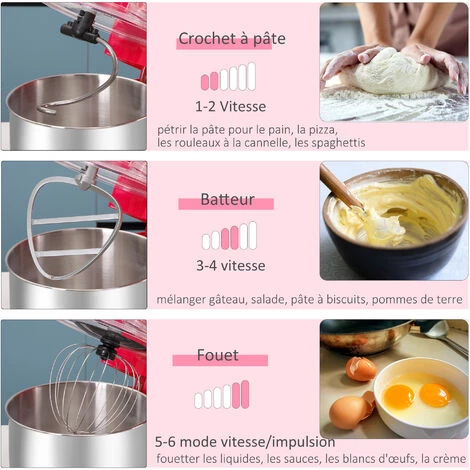 Crochet à pâte

1-2 Vitesse

pétrir la pâte pour le pain, la pizza, les rouleaux à la cannelle, les spaghettis

Batteur

3-4 vitesse

mélanger gâteau, salade, pâte à biscuits, pommes de terre

Fouet

5-6 mode vitesse/impulsion

fouetter les liquides, les sauces, les blancs d'œufs, la crème