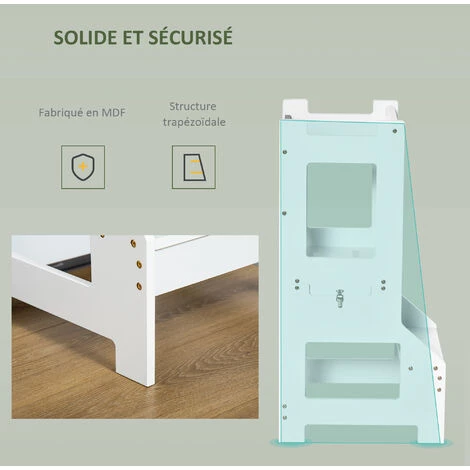 SOLIDE ET SÉCURISÉ

Fabriqué en MDF

Structure trapézoïdale