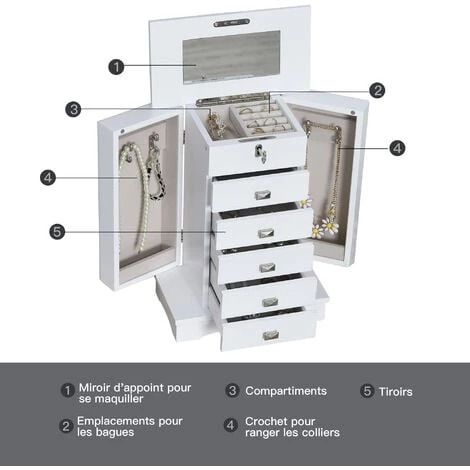 1
2
3
4
4
5

1 Miroir d'appoint pour se maquiller

2 Emplacements pour les bagues

3 Compartiments

4 Crochet pour ranger les colliers

5 Tiroirs