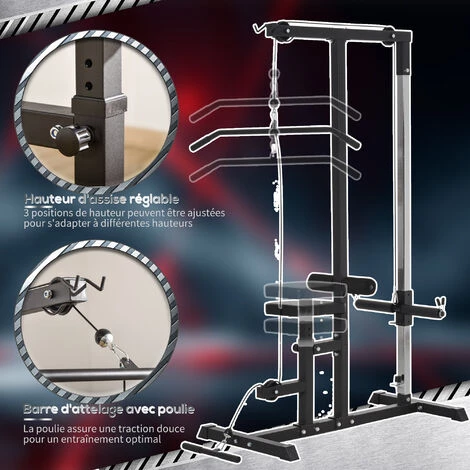 Hauteur d'assise réglable
3 positions de hauteur peuvent être ajustées pour s'adapter à différentes hauteurs

Barre d'attelage avec poulie
La poulie assure une traction douce pour un entraînement optimal