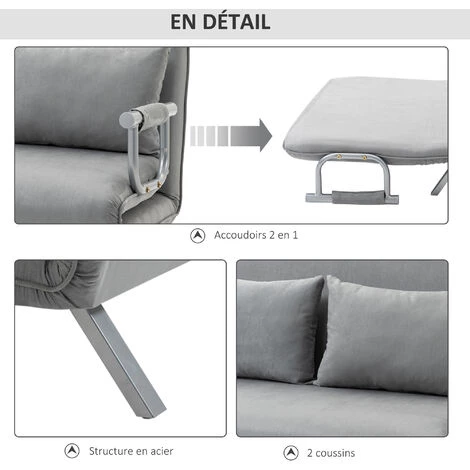 EN DÉTAIL

Accoudoirs 2 en 1

Structure en acier

2 coussins