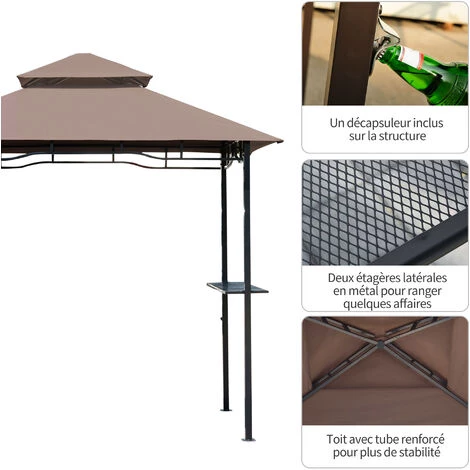 Un décapsuleur inclus sur la structure

Deux étagères latérales en métal pour ranger quelques affaires

Toit avec tube renforcé pour plus de stabilité