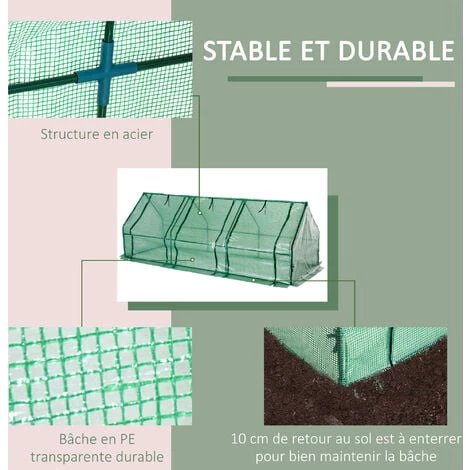 STABLE ET DURABLE

Structure en acier

Bâche en PE transparente durable

10 cm de retour au sol est à enterrer pour bien maintenir la bâche